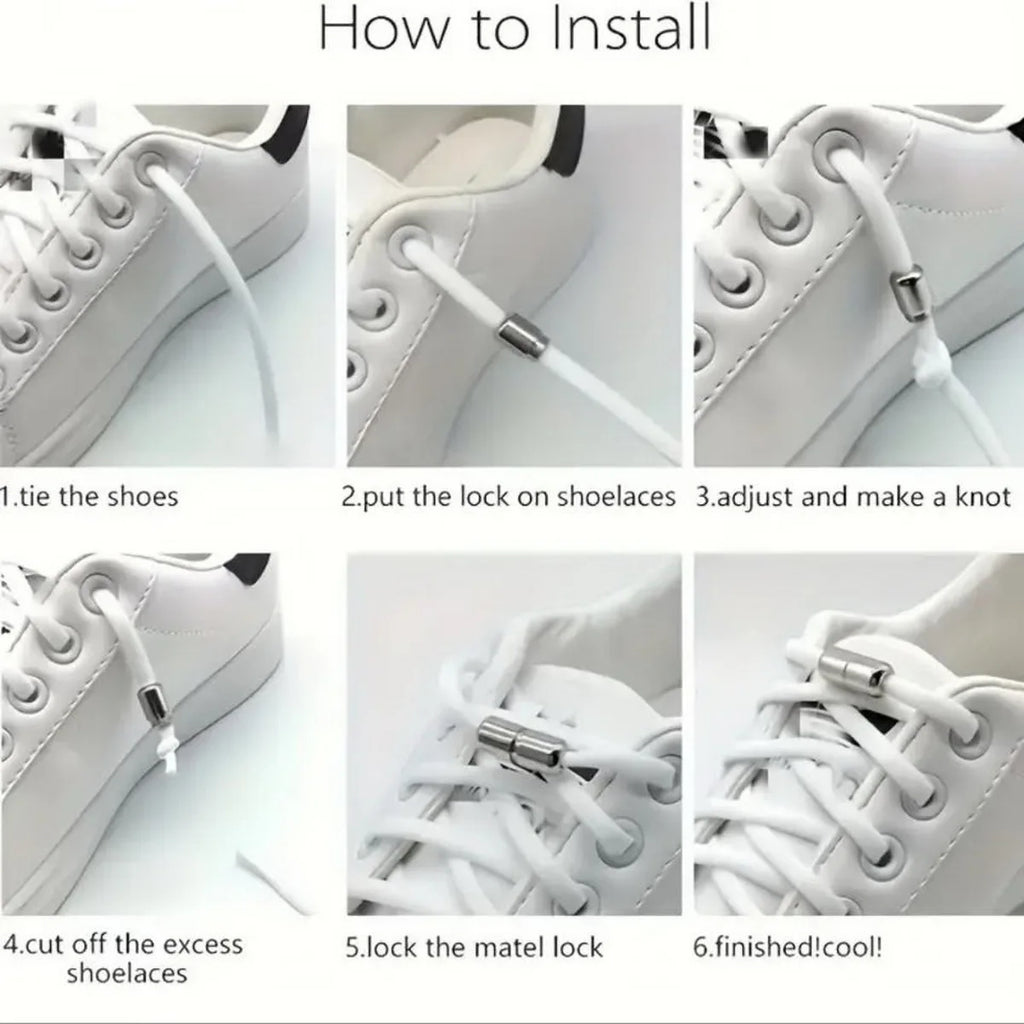 How to Install

1.tie the shoes

2.put the lock on shoelaces

3.adjust and make a knot

4.cut off the excess shoelaces

5.lock the matel lock

6.finished!cool!